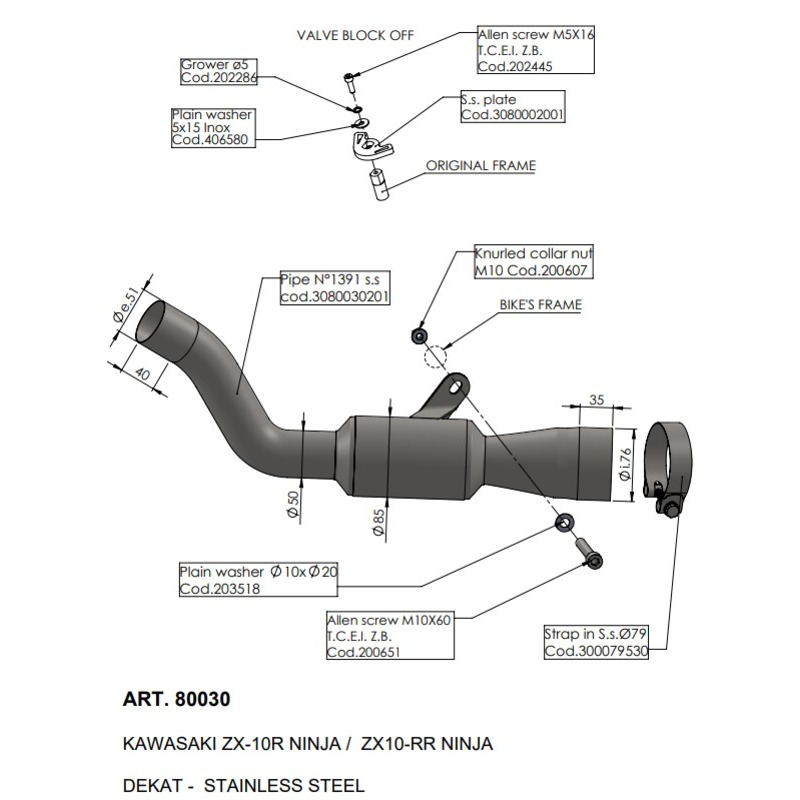 VALVE BLOCK OFF

Allen screw M5X16
T.C.E.I. Z.B.
Cod.202445

Grower ø5
Cod.202286

Plain washer
5x15 Inox
Cod.406580

S.s. plate
Cod.3080002001

ORIGINAL FRAME

Knurled collar nut
M10 Cod.200607

Pipe N°1391 s.s
cod.3080030201

BIKE'S FRAME

Øe.51

40

35

Øi.76

Ø50

Ø85

Plain washer Ø10xØ20
Cod.203518

Allen screw M10X60
T.C.E.I. Z.B.
Cod.200651

Strap in S.s.Ø79
Cod.300079530

ART. 80030

KAWASAKI ZX-10R NINJA / ZX10-RR NINJA

DEKAT - STAINLESS STEEL